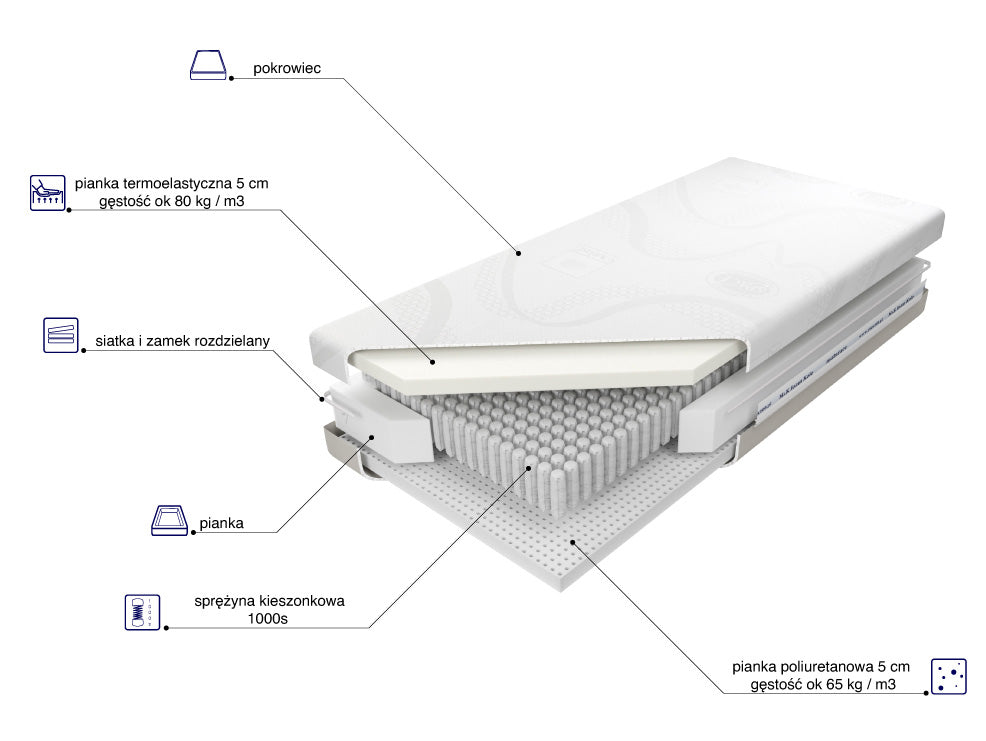 pokrowiec

pianka termoelastyczna 5 cm
gęstość ok 80 kg / m3

siatka i zamek rozdzielany

pianka

sprężyna kieszonkowa
1000s

pianka poliuretanowa 5 cm
gęstość ok 65 kg / m3