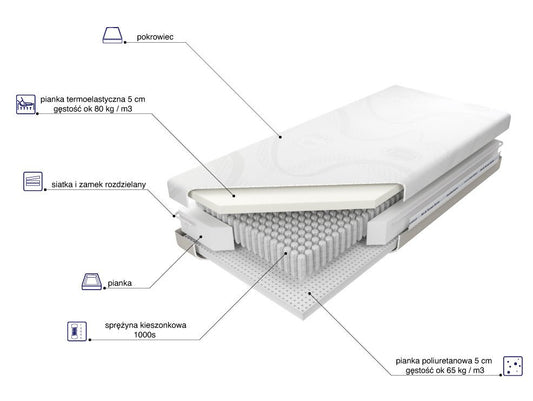 pokrowiec

pianka termoelastyczna 5 cm
gęstość ok 80 kg / m3

siatka i zamek rozdzielany

pianka

sprężyna kieszonkowa
1000s

pianka poliuretanowa 5 cm
gęstość ok 65 kg / m3